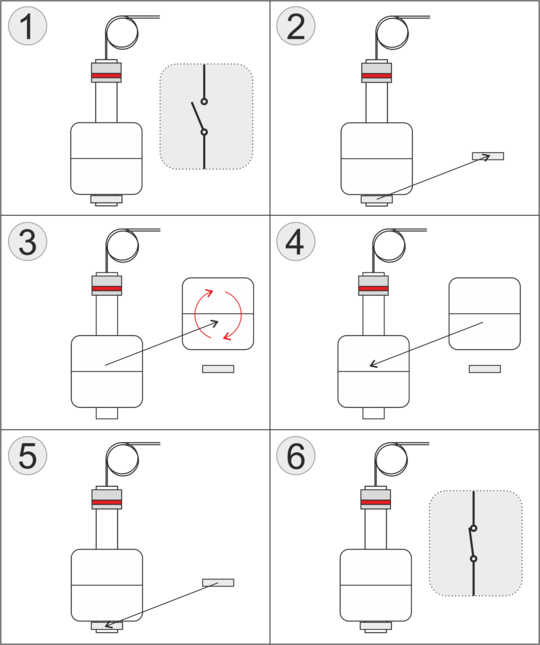 1

2

3

4

5

6